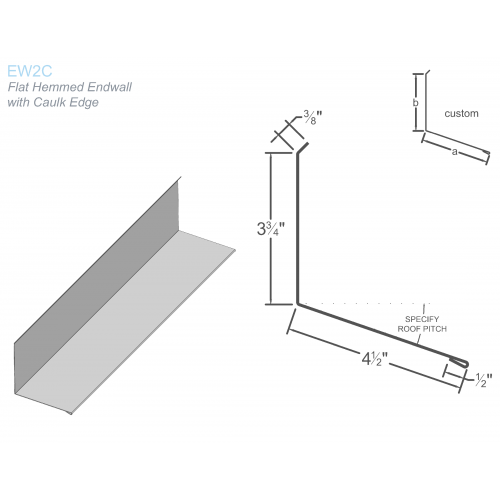 EW2C
Flat Hemmed Endwall
with Caulk Edge

b
custom
a

$\frac{3}{8}$"

$3\frac{3}{4}$"

SPECIFY
ROOF PITCH

$4\frac{1}{2}$"

$\frac{1}{2}$"